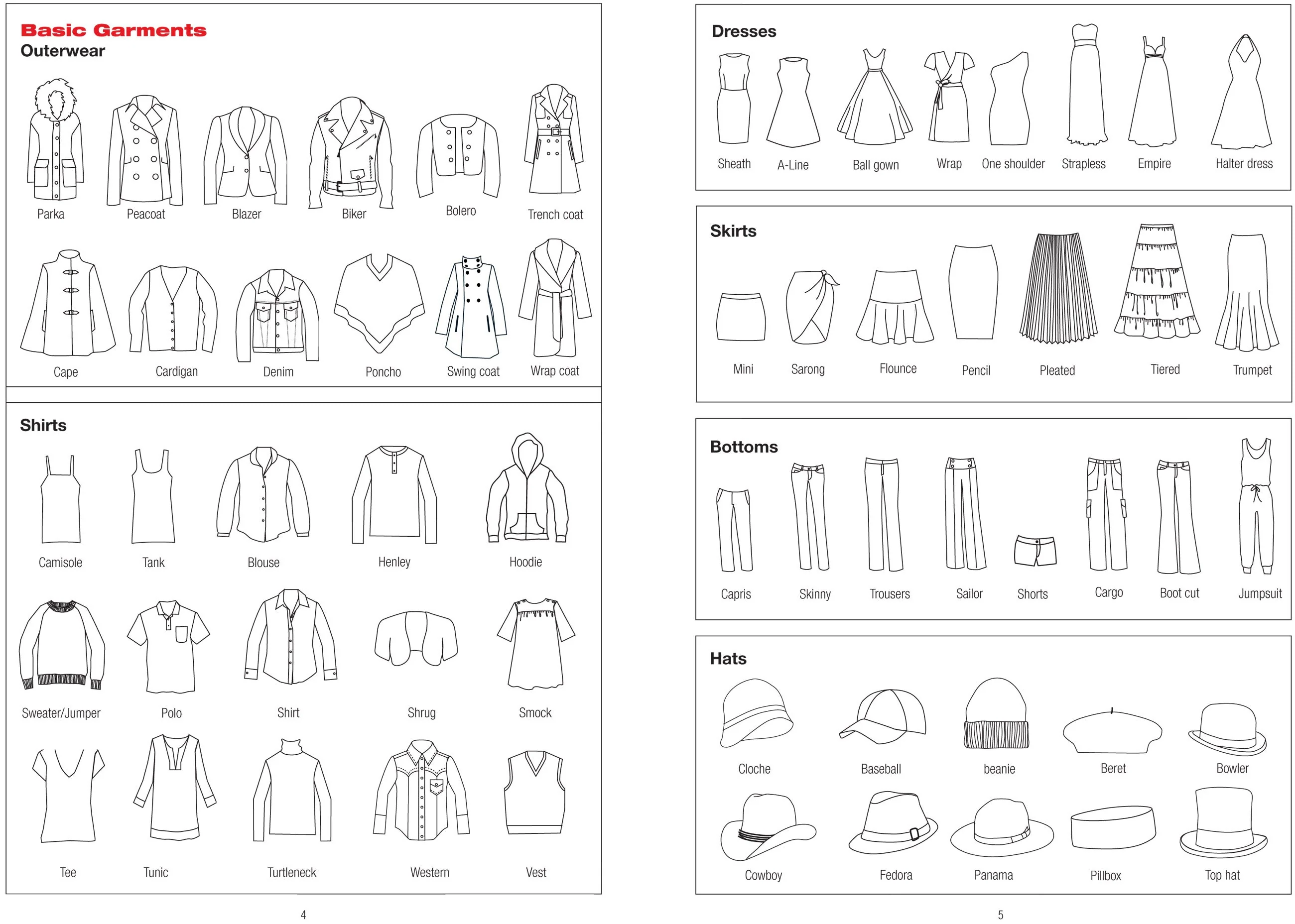 Basic Garments
Outerwear

Parka Peacoat Blazer Biker Bolero Trench coat

Cape Cardigan Denim Poncho Swing coat Wrap coat

Shirts

Camisole Tank Blouse Henley Hoodie

Sweater/Jumper Polo Shirt Shrug Smock

Tee Tunic Turtleneck Western Vest

4

Dresses

Sheath A-Line Ball gown Wrap One shoulder Strapless Empire Halter dress

Skirts

Mini Sarong Flounce Pencil Pleated Tiered Trumpet

Bottoms

Capris Skinny Trousers Sailor Shorts Cargo Boot cut Jumpsuit

Hats

Cloche Baseball beanie Beret Bowler

Cowboy Fedora Panama Pillbox Top hat

5